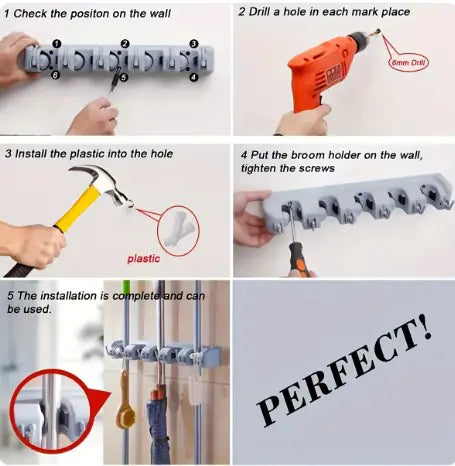 1 Check the positon on the wall

1 2 3 6 5 4

2 Drill a hole in each mark place

6mm Drill

3 Install the plastic into the hole

plastic

4 Put the broom holder on the wall, tighten the screws

5 The installation is complete and can be used.

PERFECT!